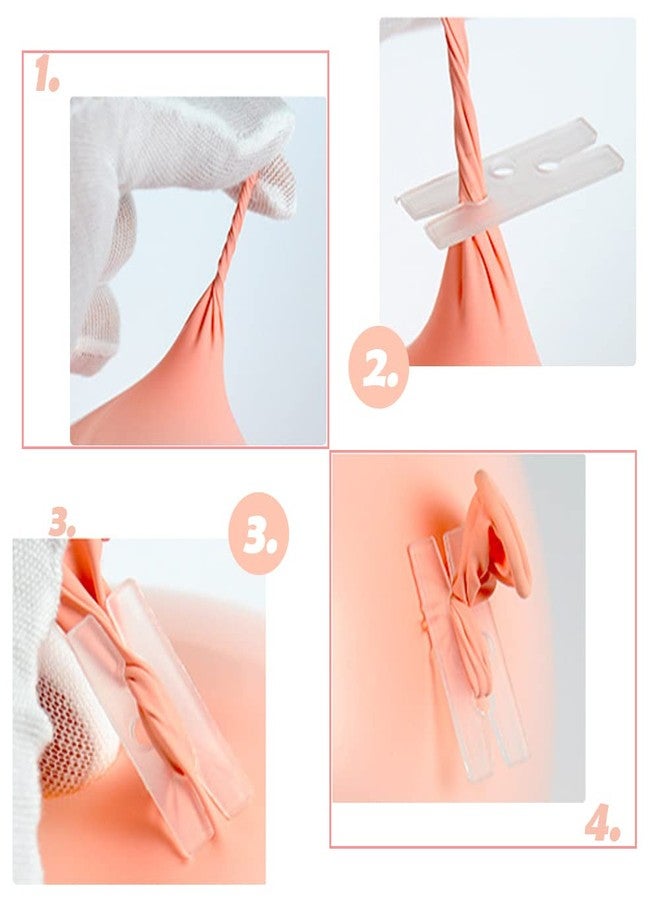 1.

2.

3.

3.

4.